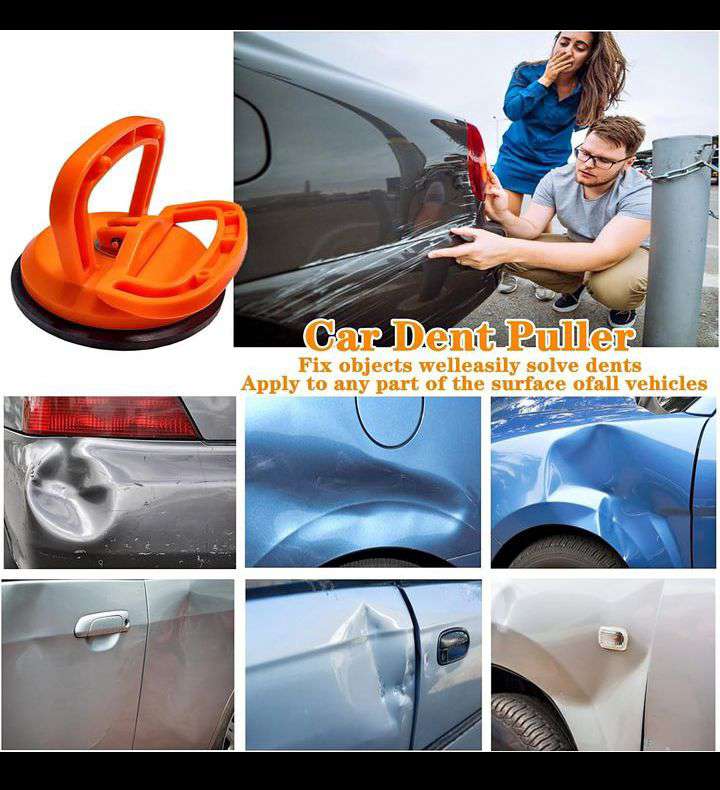 Car Dent Puller
Fix objects welleasily solve dents
Apply to any part of the surface ofall vehicles