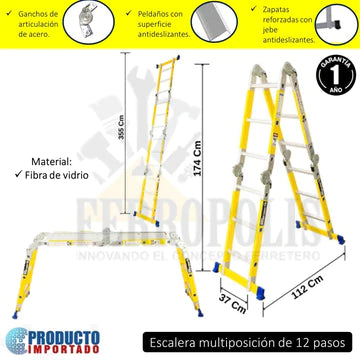 ✓ Ganchos de articulación de acero.

✓ Peldaños con superficie antideslizantes.

✓ Zapatas reforzadas con jebe antideslizantes.

GARANTÍA 1 AÑO

355 Cm

174 Cm

Material:
✓ Fibra de vidrio

FERROPOLIS
INNOVANDO EL CONCEPTO FERRETERO

37 Cm

112 Cm

PRODUCTO IMPORTADO

Escalera multiposición de 12 pasos